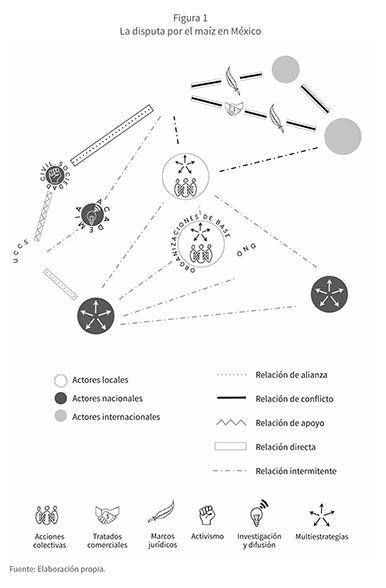 Figura 1
La disputa por el maíz en México

SOCIEDAD CIVIL

ACADEMIA

UCCS

ORGANIZACIONES DE BASE

ONG

Actores locales
Actores nacionales
Actores internacionales

Relación de alianza
Relación de conflicto
Relación de apoyo
Relación directa
Relación intermitente

Acciones colectivas
Tratados comerciales
Marcos jurídicos
Activismo
Investigación y difusión
Multiestrategias

Fuente: Elaboración propia.